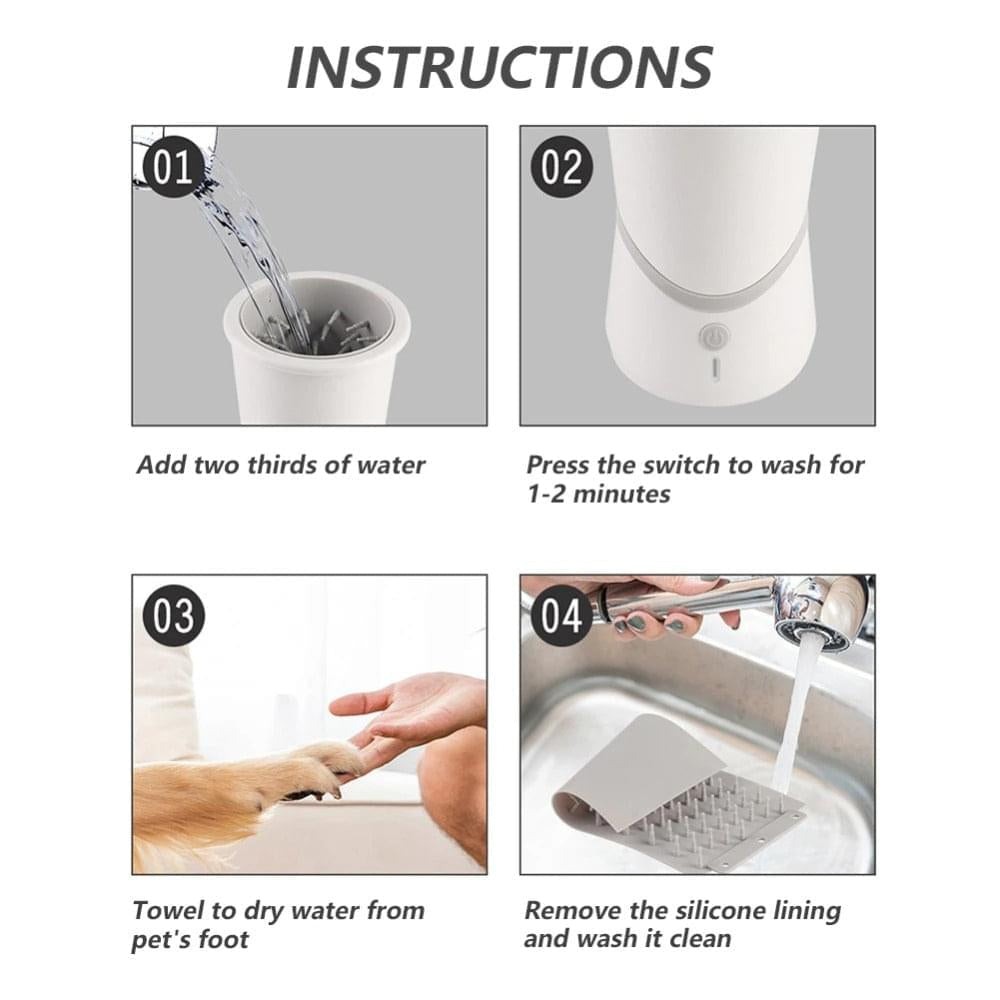 INSTRUCTIONS

01

Add two thirds of water

02

Press the switch to wash for 1-2 minutes

03

Towel to dry water from pet's foot

04

Remove the silicone lining and wash it clean