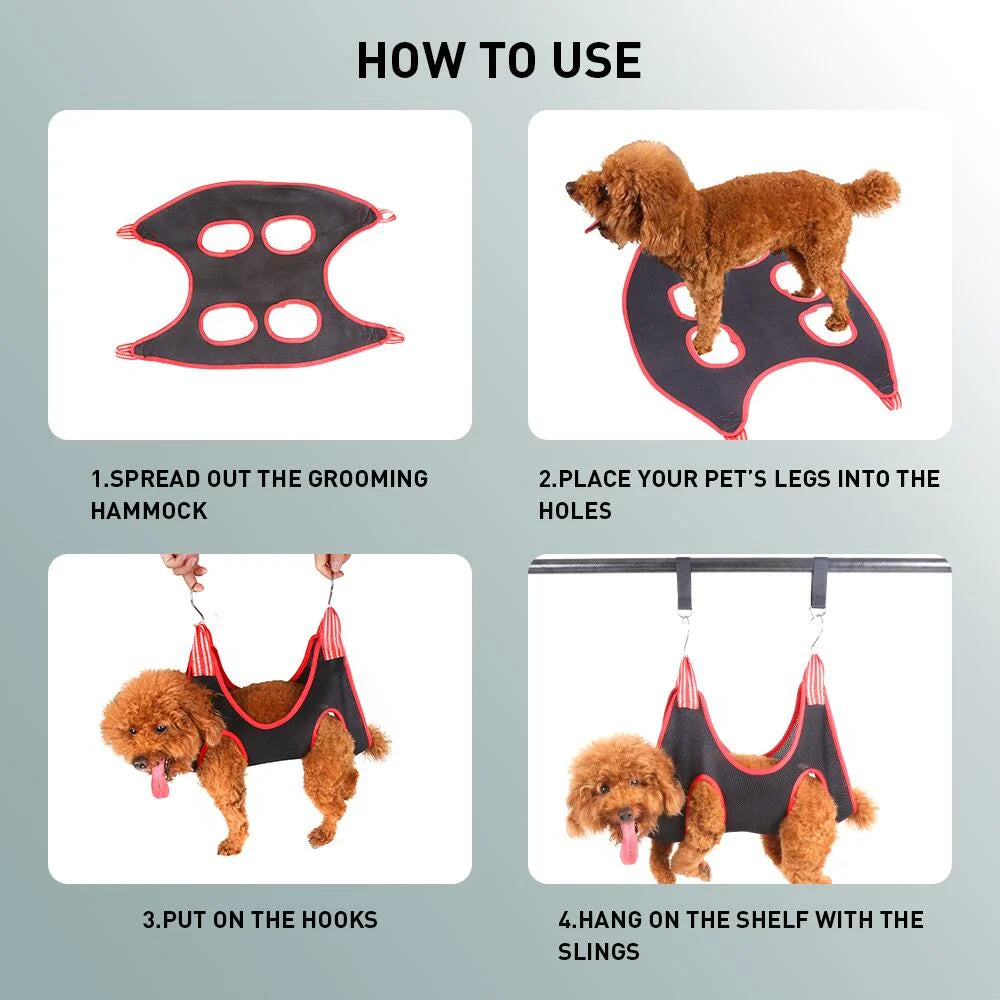 HOW TO USE

1.SPREAD OUT THE GROOMING HAMMOCK

2.PLACE YOUR PET'S LEGS INTO THE HOLES

3.PUT ON THE HOOKS

4.HANG ON THE SHELF WITH THE SLINGS