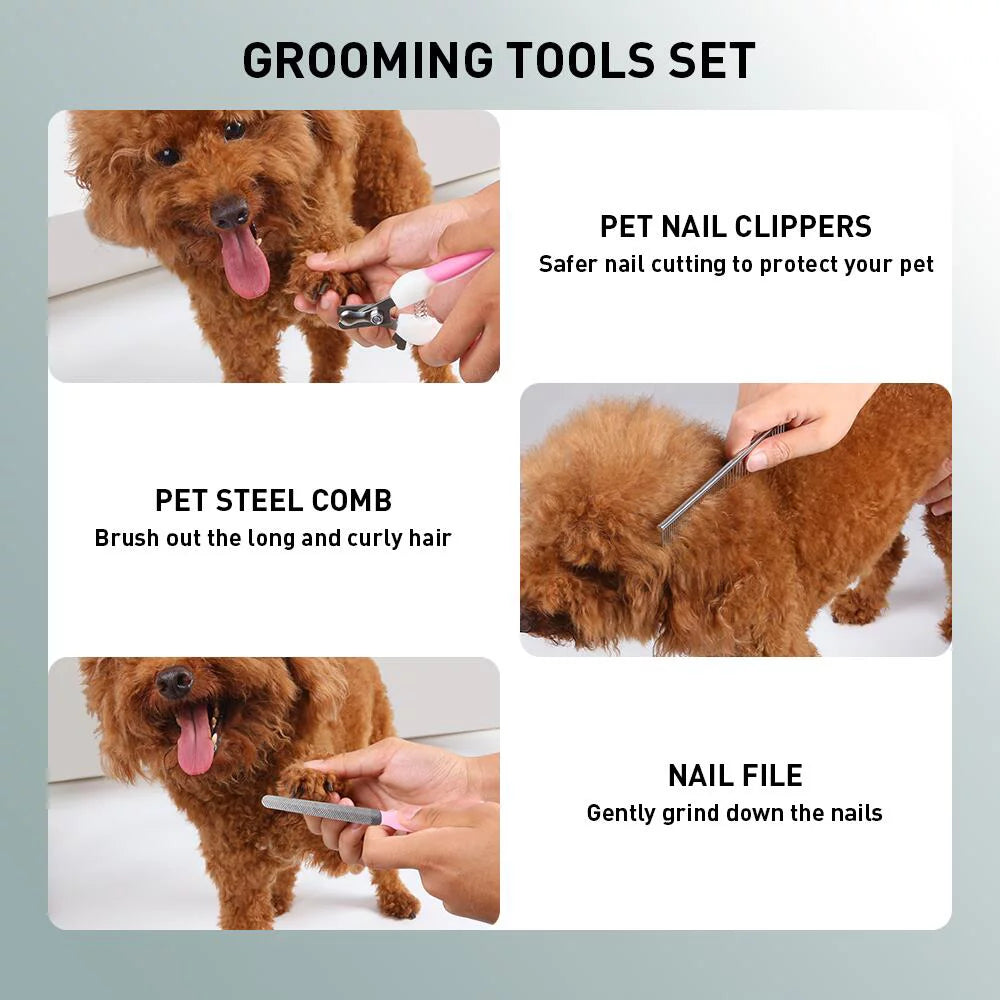 GROOMING TOOLS SET

PET NAIL CLIPPERS
Safer nail cutting to protect your pet

PET STEEL COMB
Brush out the long and curly hair

NAIL FILE
Gently grind down the nails